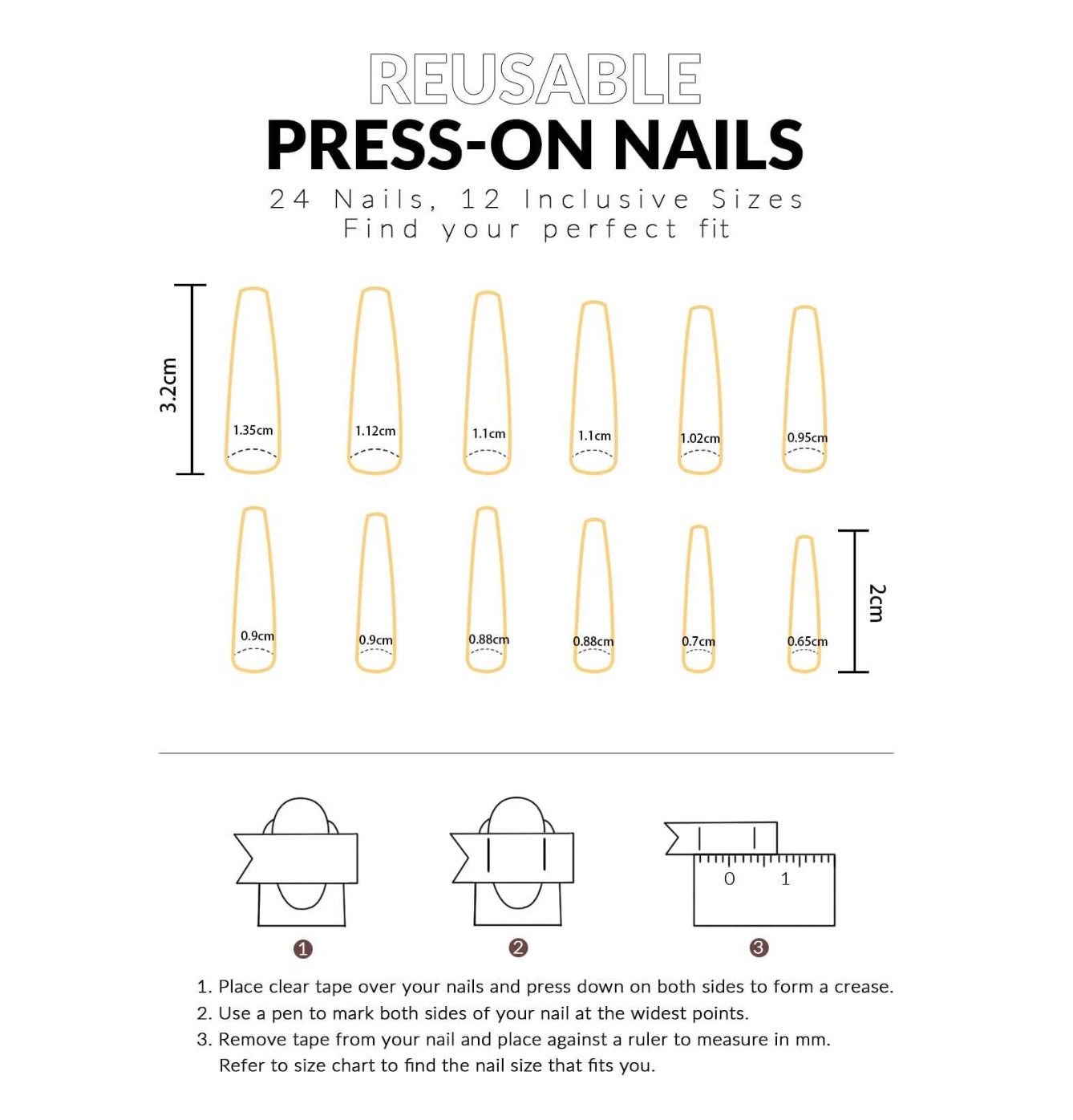 REUSABLE
PRESS-ON NAILS
24 Nails, 12 Inclusive Sizes
Find your perfect fit

3.2cm

1.35cm 1.12cm 1.1cm 1.1cm 1.02cm 0.95cm

0.9cm 0.9cm 0.88cm 0.88cm 0.7cm 0.65cm

2cm

0 1

1 2 3

1. Place clear tape over your nails and press down on both sides to form a crease.
2. Use a pen to mark both sides of your nail at the widest points.
3. Remove tape from your nail and place against a ruler to measure in mm. Refer to size chart to find the nail size that fits you.