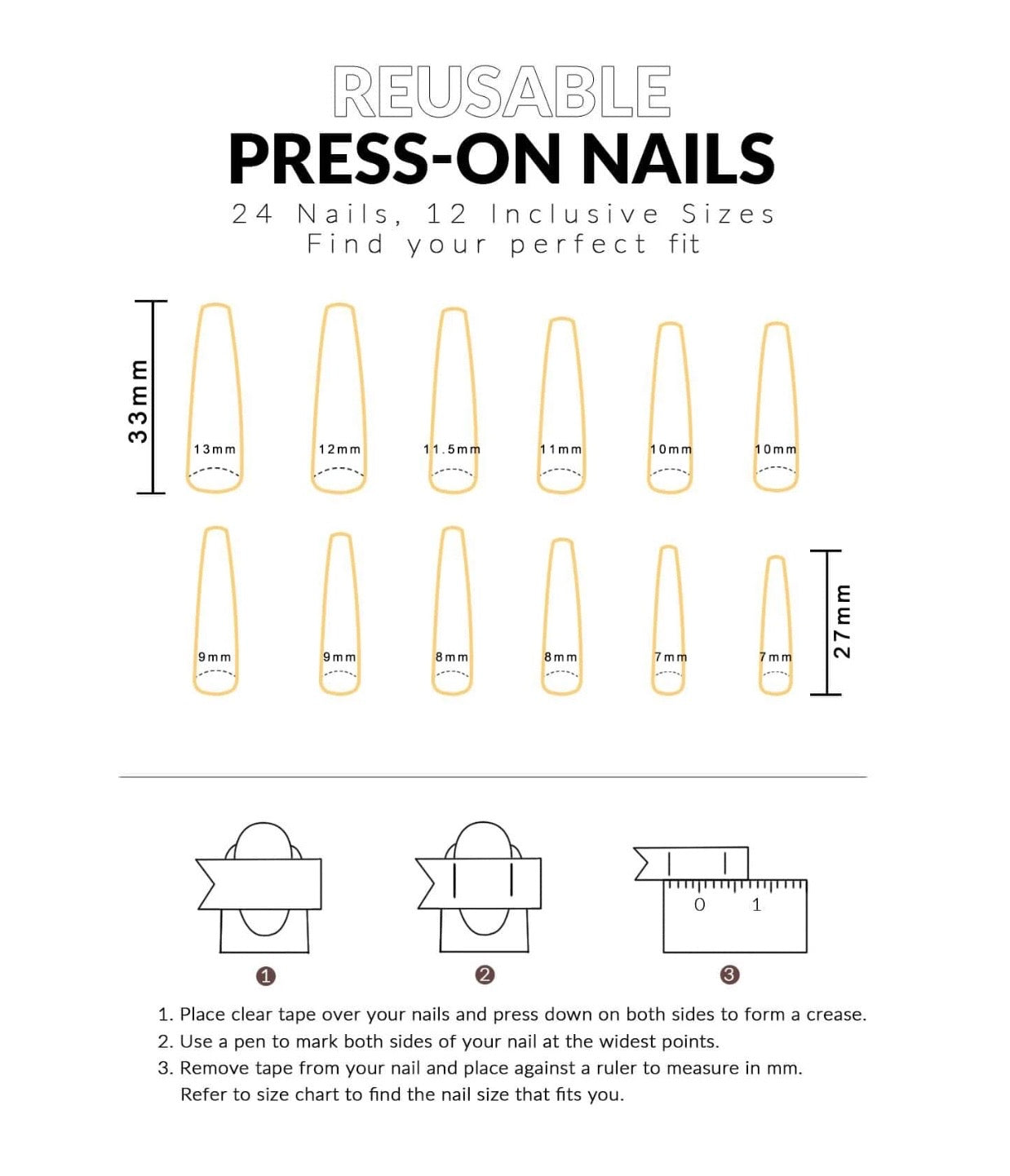 REUSABLE
PRESS-ON NAILS
24 Nails, 12 Inclusive Sizes
Find your perfect fit

33mm

13mm 12mm 11.5mm 11mm 10mm 10mm

9mm 9mm 8mm 8mm 7mm 7mm

27mm

0 1

1 2 3

1. Place clear tape over your nails and press down on both sides to form a crease.
2. Use a pen to mark both sides of your nail at the widest points.
3. Remove tape from your nail and place against a ruler to measure in mm. Refer to size chart to find the nail size that fits you.