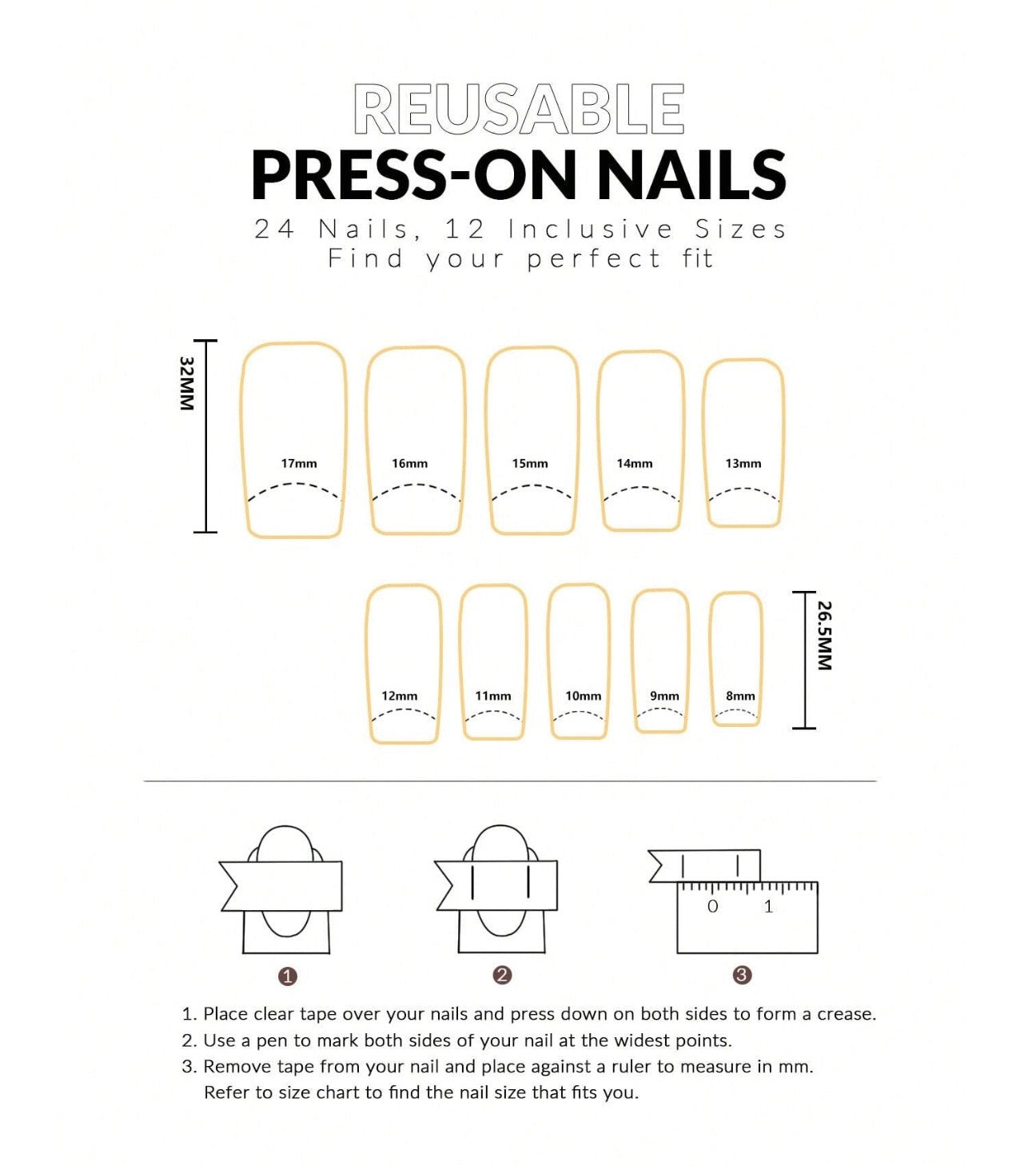 REUSABLE
PRESS-ON NAILS
24 Nails, 12 Inclusive Sizes
Find your perfect fit

32MM

17mm 16mm 15mm 14mm 13mm

12mm 11mm 10mm 9mm 8mm

26.5MM

0 1

1 2 3

1. Place clear tape over your nails and press down on both sides to form a crease.
2. Use a pen to mark both sides of your nail at the widest points.
3. Remove tape from your nail and place against a ruler to measure in mm. Refer to size chart to find the nail size that fits you.