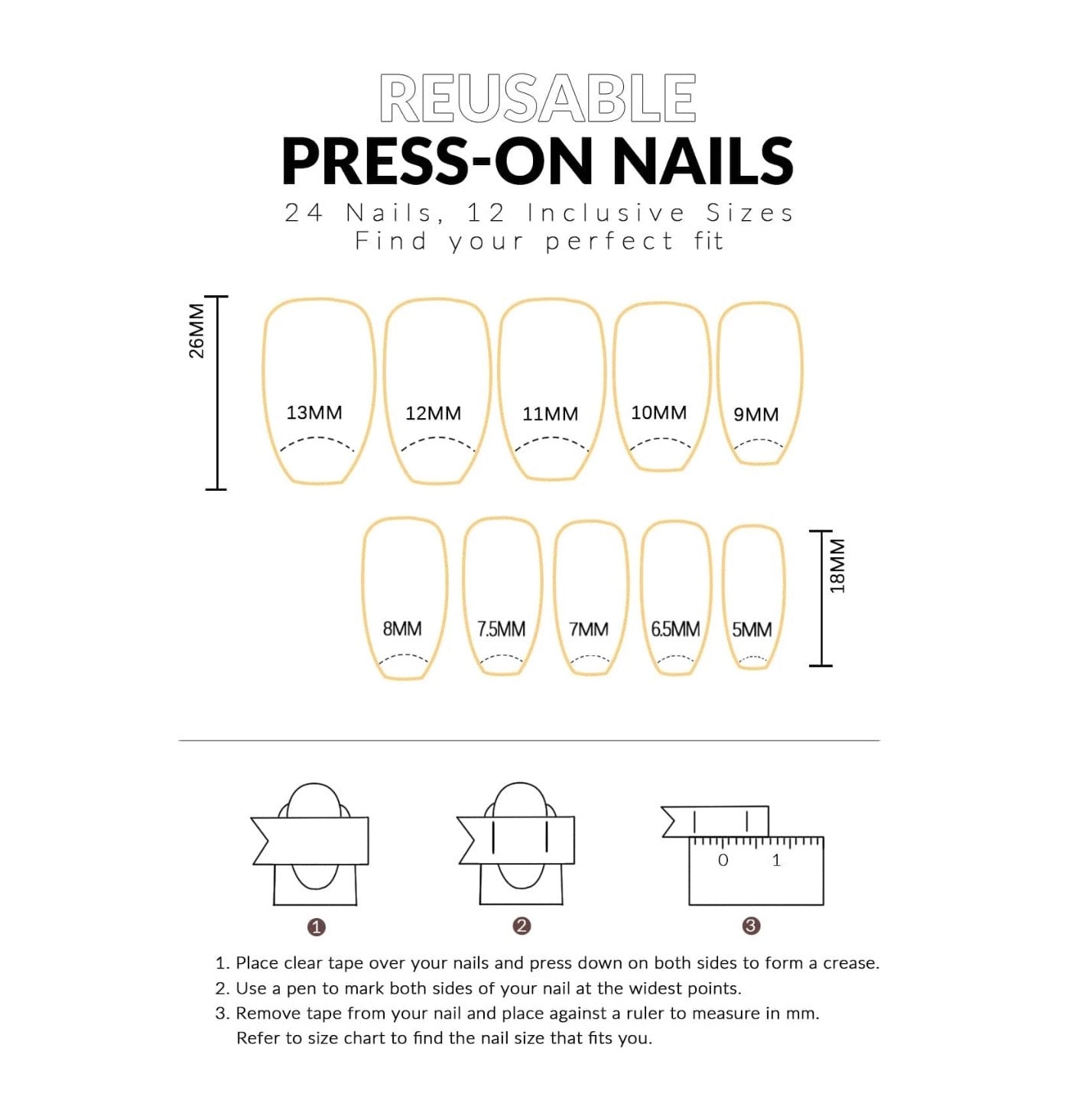 REUSABLE
PRESS-ON NAILS
24 Nails, 12 Inclusive Sizes
Find your perfect fit

26MM

13MM 12MM 11MM 10MM 9MM

8MM 7.5MM 7MM 6.5MM 5MM

18MM

0 1

❶ ❷ ❸

1. Place clear tape over your nails and press down on both sides to form a crease.
2. Use a pen to mark both sides of your nail at the widest points.
3. Remove tape from your nail and place against a ruler to measure in mm. Refer to size chart to find the nail size that fits you.