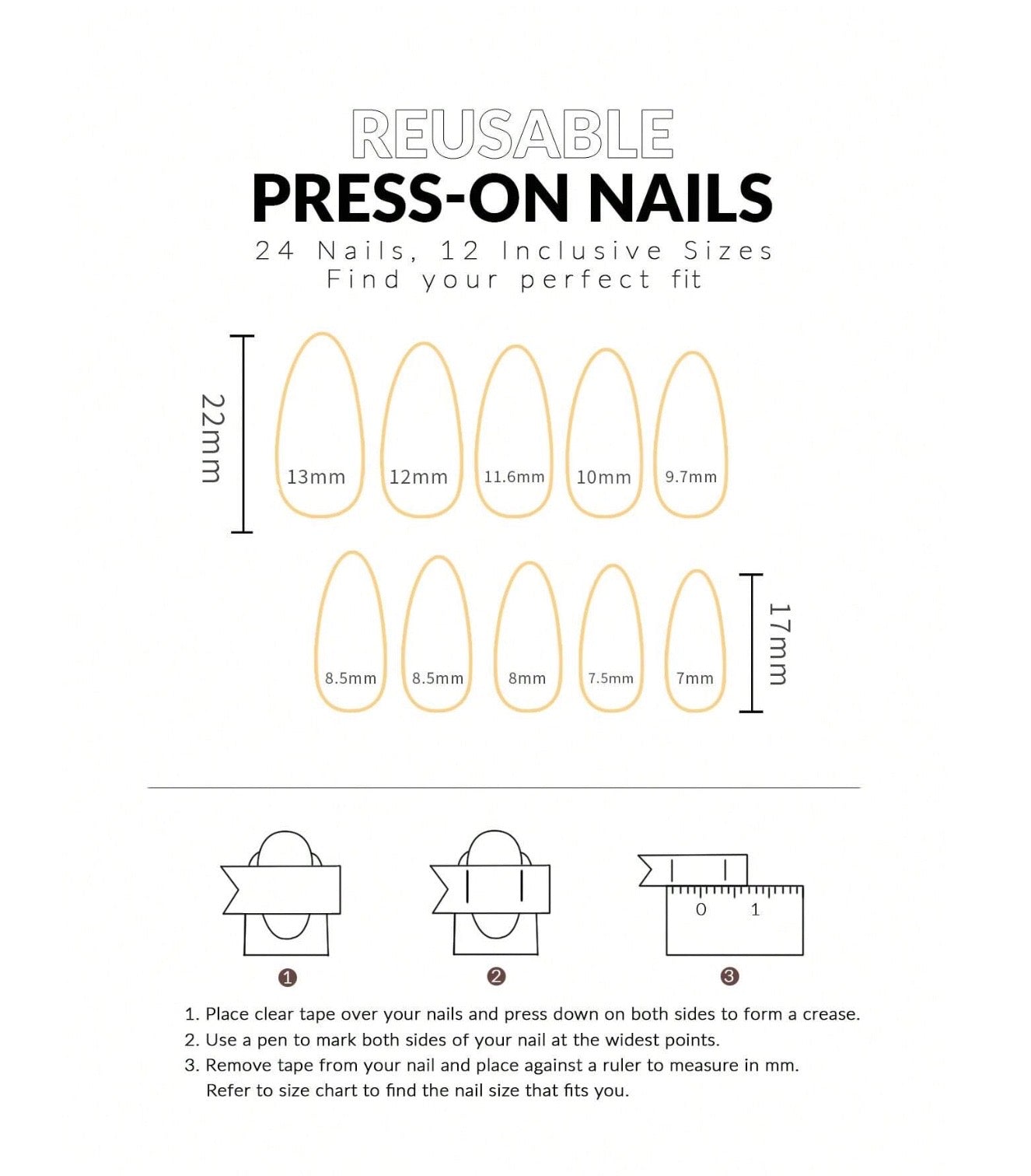 REUSABLE
PRESS-ON NAILS
24 Nails, 12 Inclusive Sizes
Find your perfect fit

22mm

13mm 12mm 11.6mm 10mm 9.7mm

8.5mm 8.5mm 8mm 7.5mm 7mm

17mm

0 1

1 2 3

1. Place clear tape over your nails and press down on both sides to form a crease.
2. Use a pen to mark both sides of your nail at the widest points.
3. Remove tape from your nail and place against a ruler to measure in mm. Refer to size chart to find the nail size that fits you.