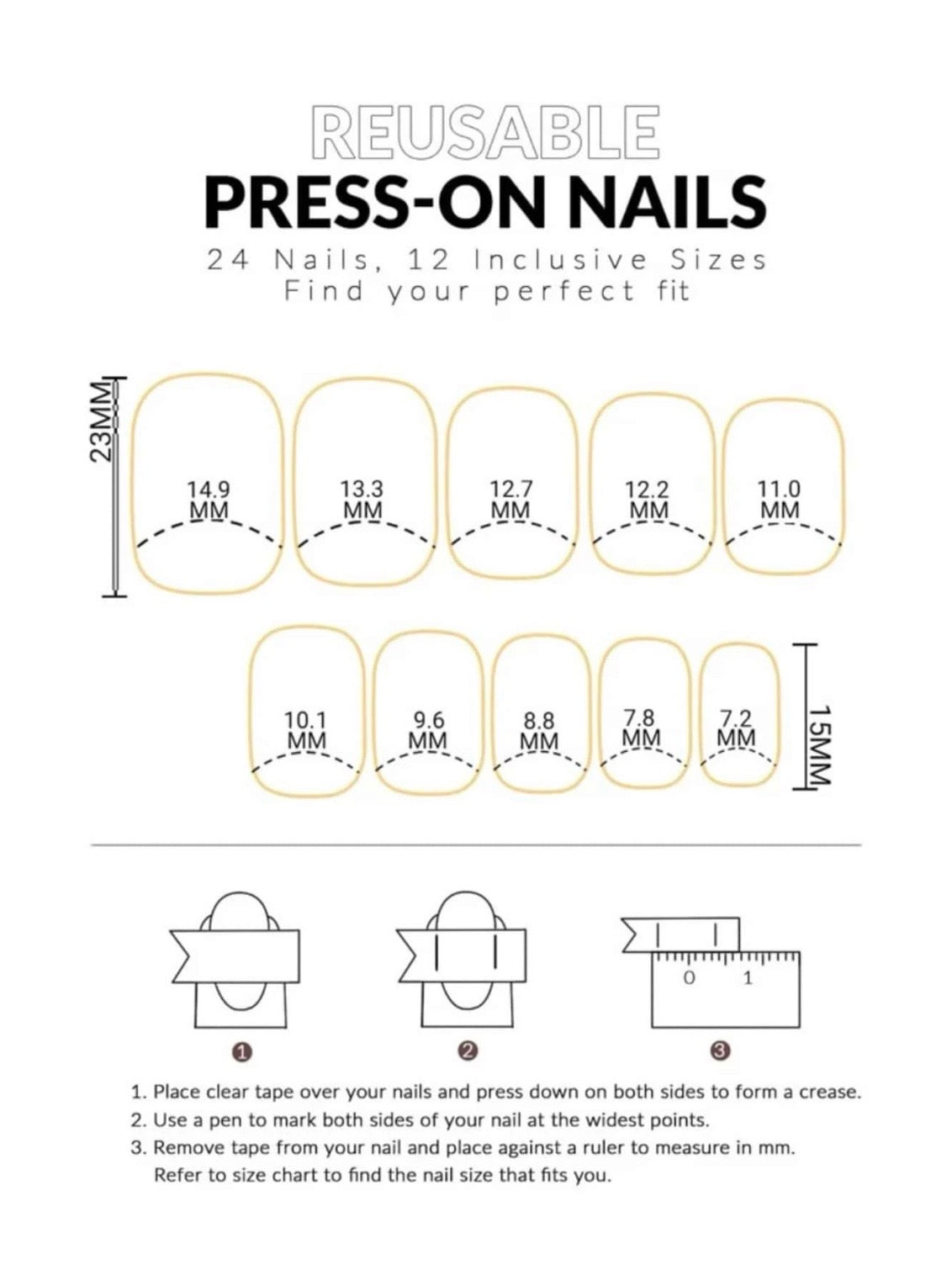 REUSABLE
PRESS-ON NAILS
24 Nails, 12 Inclusive Sizes
Find your perfect fit

23MM

14.9 MM
13.3 MM
12.7 MM
12.2 MM
11.0 MM

10.1 MM
9.6 MM
8.8 MM
7.8 MM
7.2 MM

15MM

0 1

1
2
3

1. Place clear tape over your nails and press down on both sides to form a crease.
2. Use a pen to mark both sides of your nail at the widest points.
3. Remove tape from your nail and place against a ruler to measure in mm. Refer to size chart to find the nail size that fits you.