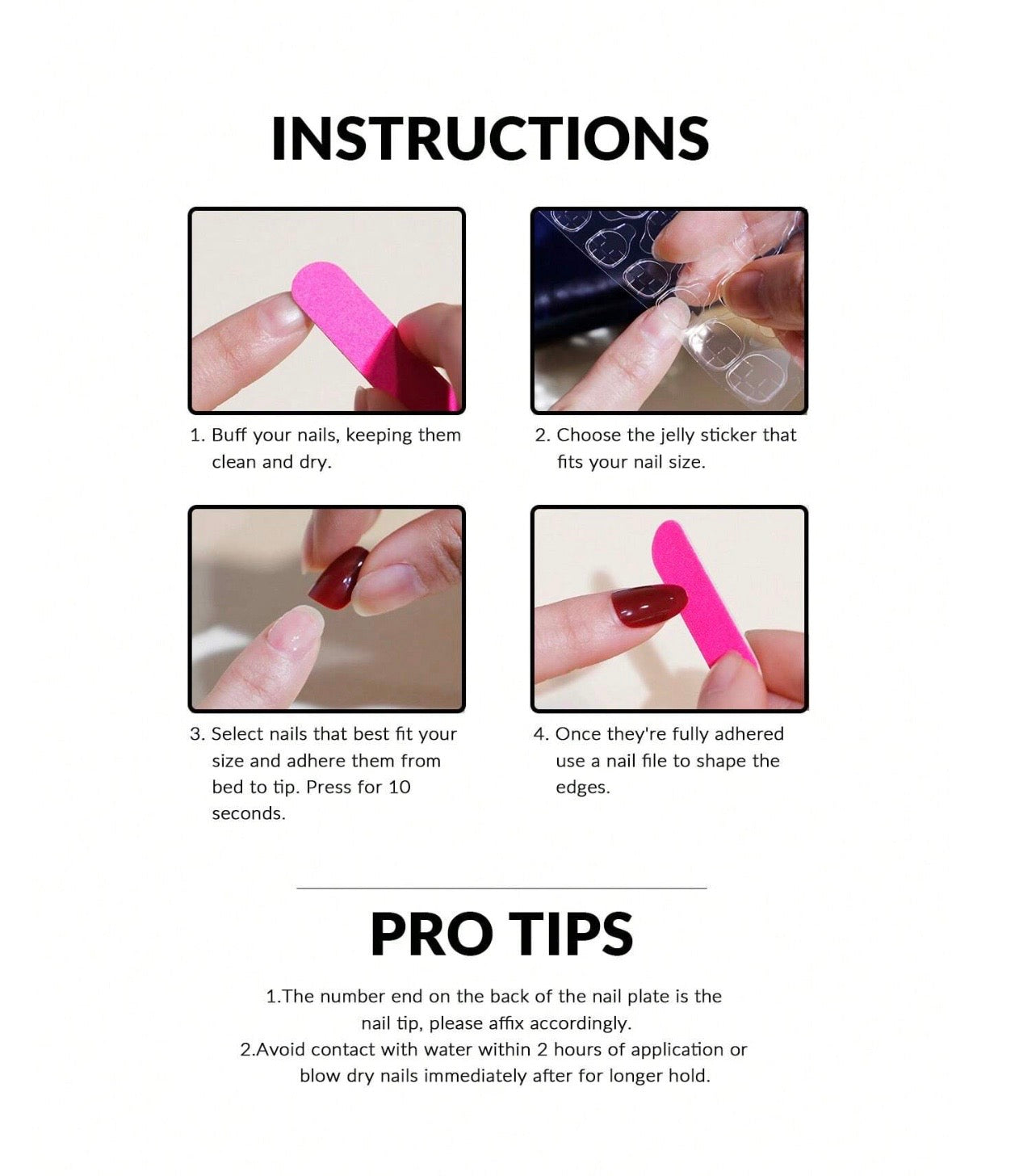 INSTRUCTIONS

1. Buff your nails, keeping them clean and dry.

2. Choose the jelly sticker that fits your nail size.

3. Select nails that best fit your size and adhere them from bed to tip. Press for 10 seconds.

4. Once they're fully adhered use a nail file to shape the edges.

PRO TIPS

1.The number end on the back of the nail plate is the nail tip, please affix accordingly.
2.Avoid contact with water within 2 hours of application or blow dry nails immediately after for longer hold.